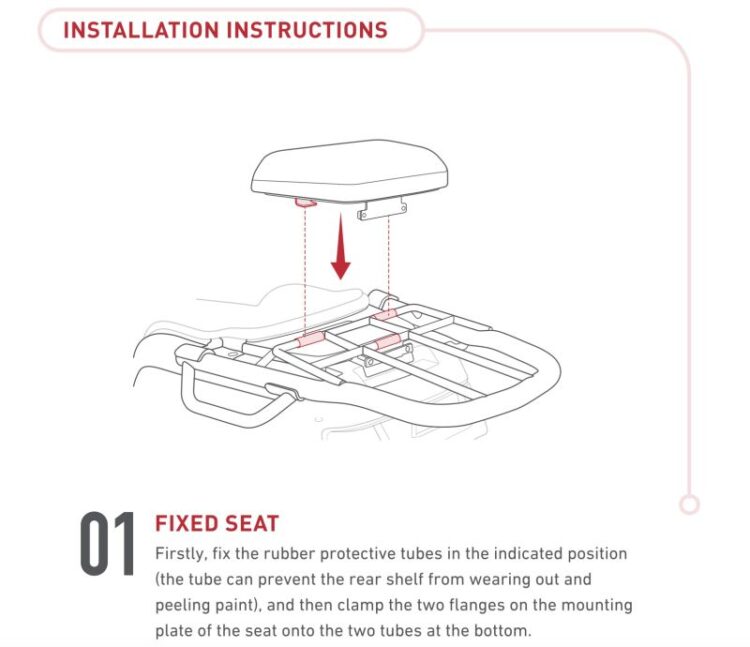 INSTALLATION INSTRUCTIONS

01

FIXED SEAT

Firstly, fix the rubber protective tubes in the indicated position (the tube can prevent the rear shelf from wearing out and peeling paint), and then clamp the two flanges on the mounting plate of the seat onto the two tubes at the bottom.